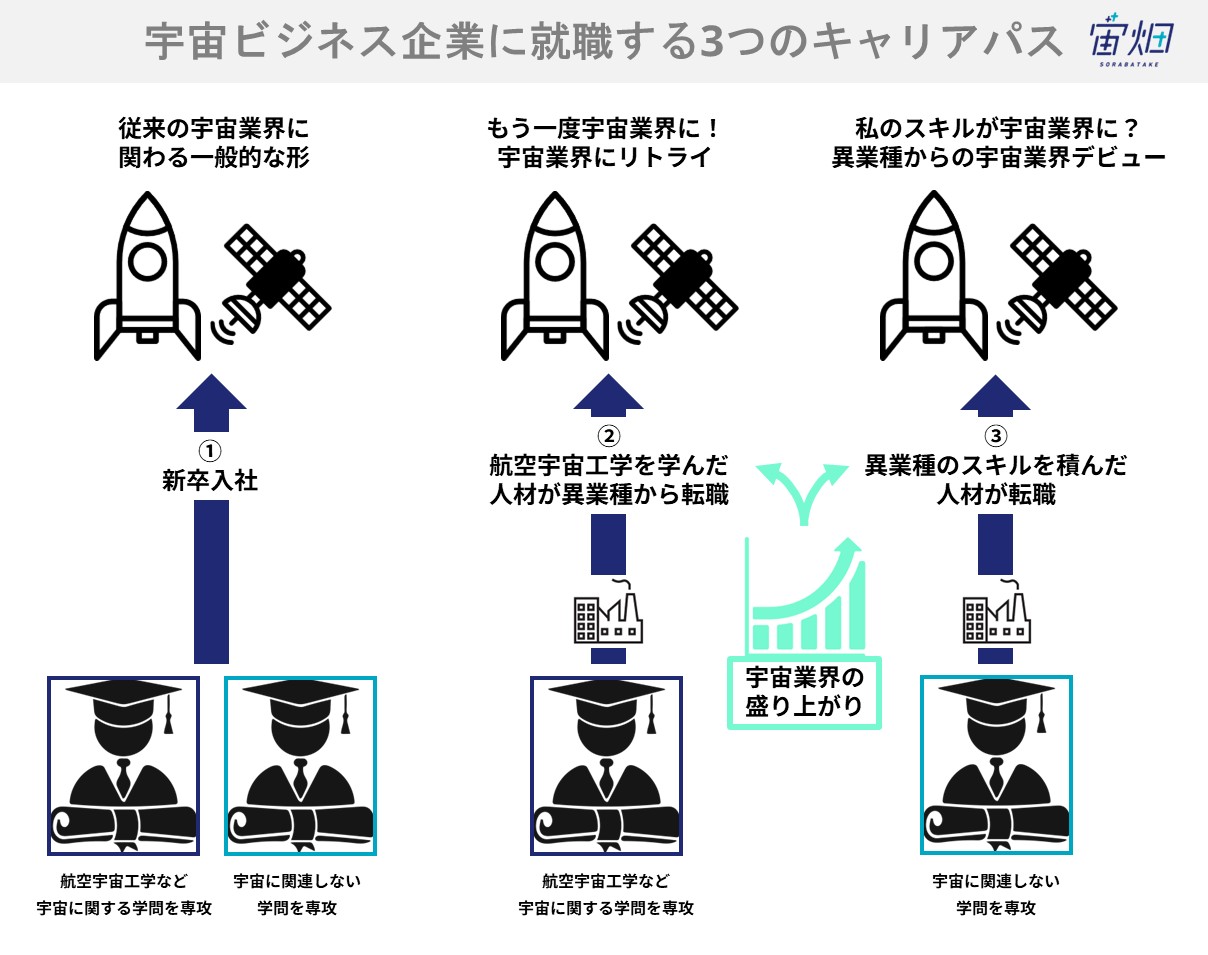 宇宙ビジネス企業に就職する3つのキャリアパス

宙畑
SORABATAKE

従来の宇宙業界に関わる一般的な形

①
新卒入社

航空宇宙工学など宇宙に関する学問を専攻

宇宙に関連しない学問を専攻

もう一度宇宙業界に！宇宙業界にリトライ

②
航空宇宙工学を学んだ人材が異業種から転職

航空宇宙工学など宇宙に関する学問を専攻

宇宙業界の盛り上がり

私のスキルが宇宙業界に？異業種からの宇宙業界デビュー

③
異業種のスキルを積んだ人材が転職

宇宙に関連しない学問を専攻