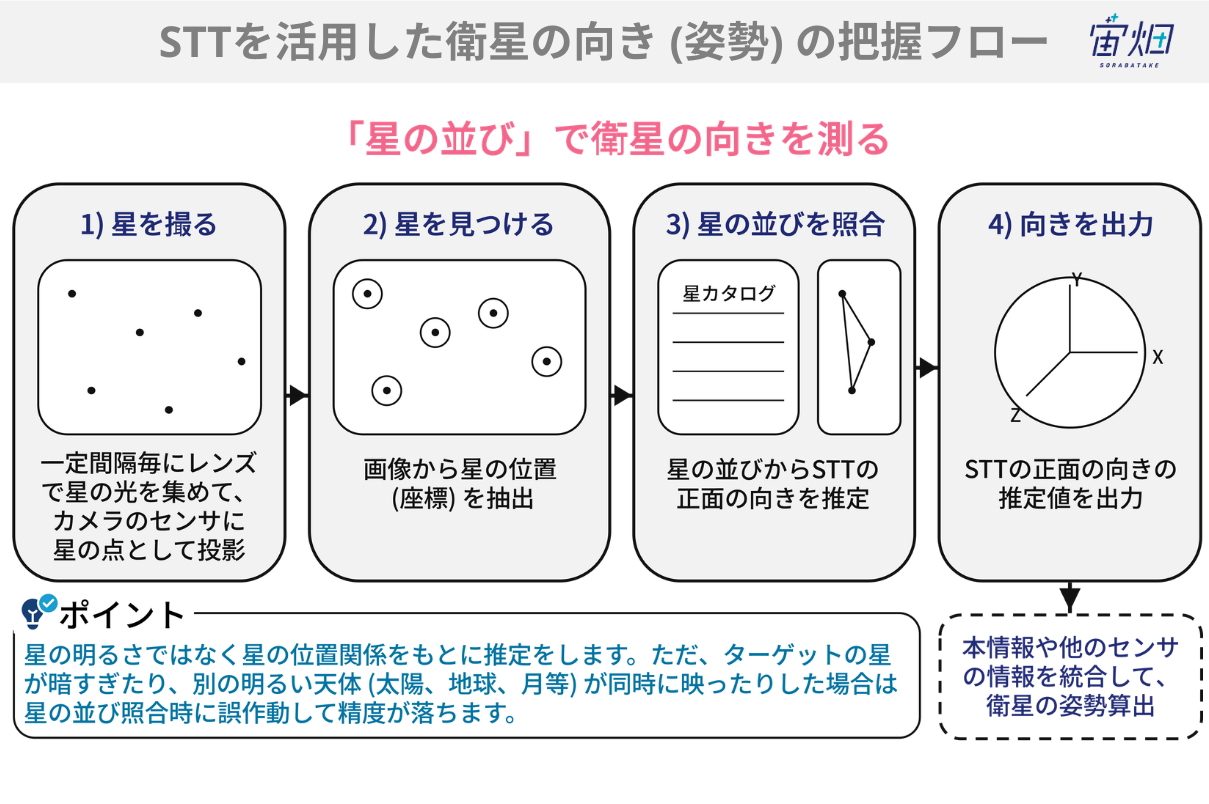 STTを活用した衛星の向き (姿勢) の把握フロー

宙畑
SORABATAKE

「星の並び」で衛星の向きを測る

1) 星を撮る

一定間隔毎にレンズで星の光を集めて、カメラのセンサに星の点として投影

2) 星を見つける

画像から星の位置 (座標) を抽出

3) 星の並びを照合

星カタログ

星の並びからSTTの正面の向きを推定

4) 向きを出力

Y
X
Z

STTの正面の向きの推定値を出力

本情報や他のセンサの情報を統合して、衛星の姿勢算出

ポイント

星の明るさではなく星の位置関係をもとに推定をします。ただ、ターゲットの星が暗すぎたり、別の明るい天体 (太陽、地球、月等) が同時に映ったりした場合は星の並び照合時に誤作動して精度が落ちます。