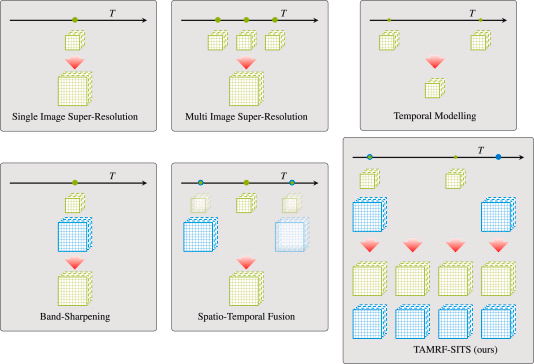 $T$

Single Image Super-Resolution

$T$

Multi Image Super-Resolution

$T$

Temporal Modelling

$T$

Band-Sharpening

$T$

Spatio-Temporal Fusion

$T$

TAMRF-SITS (ours)